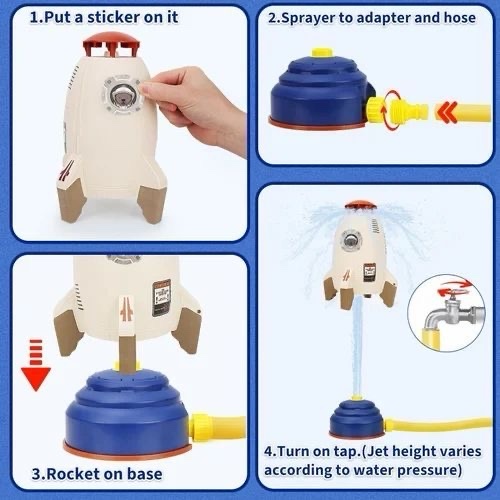 1.Put a sticker on it

2.Sprayer to adapter and hose

3.Rocket on base

4.Turn on tap.(Jet height varies according to water pressure)